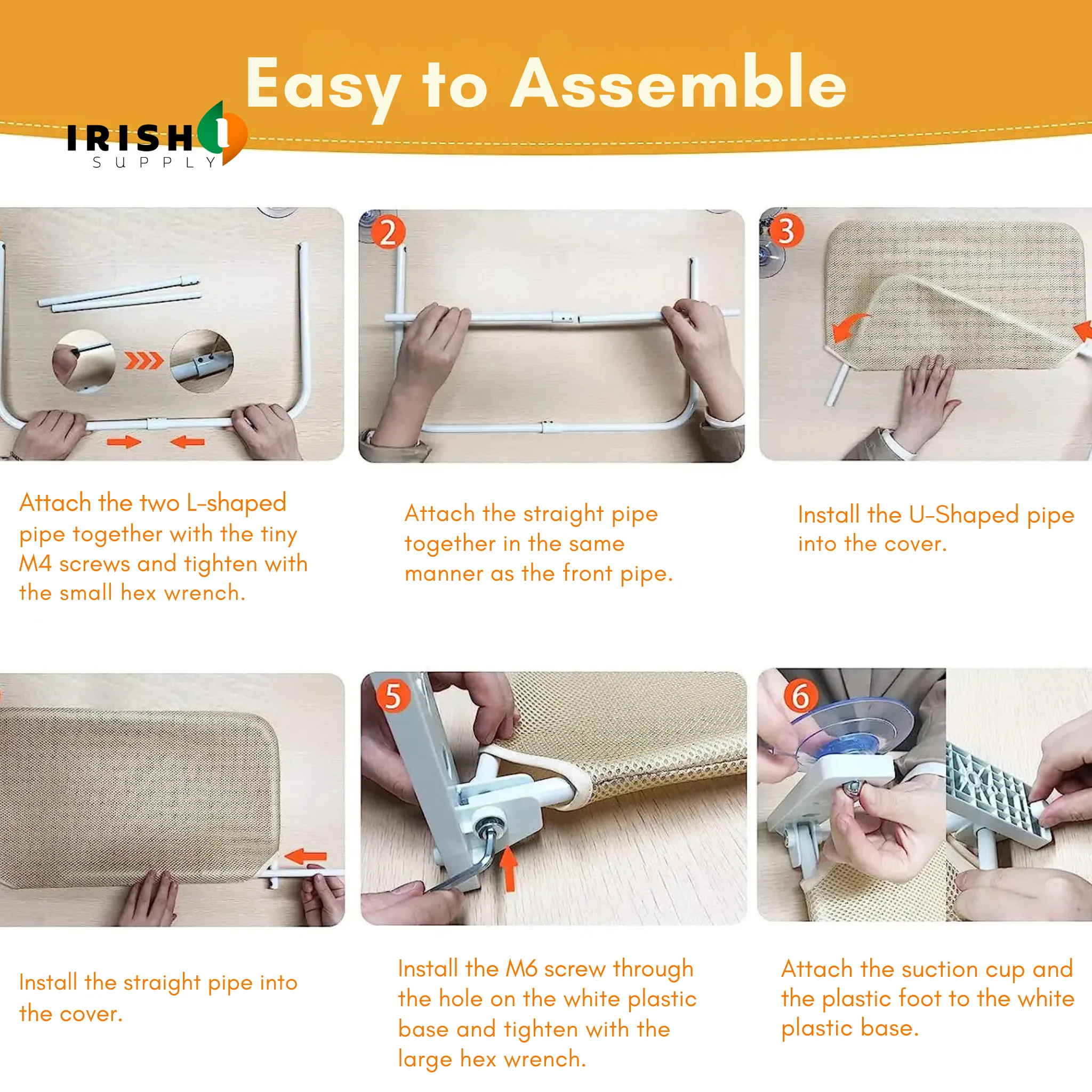 Easy to Assemble

IRISH SUPPLY

2

3

Attach the two L-shaped pipe together with the tiny M4 screws and tighten with the small hex wrench.

Attach the straight pipe together in the same manner as the front pipe.

Install the U-Shaped pipe into the cover.

5

6

Install the straight pipe into the cover.

Install the M6 screw through the hole on the white plastic base and tighten with the large hex wrench.

Attach the suction cup and the plastic foot to the white plastic base.